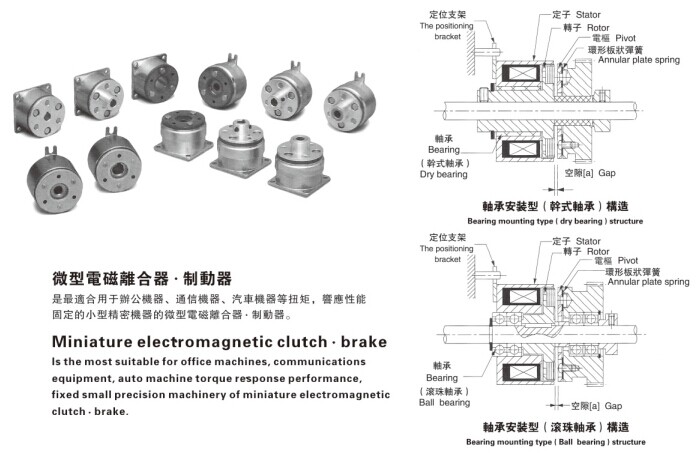 微型電磁離合器 · 制動器

是最適合用于辦公機器、通信機器、汽車機器等扭矩，響應性能固定的小型精密機器的微型電磁離合器 · 制動器。

Miniature electromagnetic clutch · brake

Is the most suitable for office machines, communications equipment, auto machine torque response performance, fixed small precision machinery of miniature electromagnetic clutch · brake.

定位支架
The positioning bracket
定子 Stator
轉子 Rotor
電樞 Pivot
環形板狀彈簧
Annular plate spring
軸承
Bearing
（幹式軸承）
Dry bearing
空隙[a] Gap

軸承安裝型（幹式軸承）構造
Bearing mounting type ( dry bearing ) structure

定位支架
The positioning bracket
定子 Stator
轉子 Rotor
電樞 Pivot
環形板狀彈簧
Annular plate spring
軸承
Bearing
（滾珠軸承）
Ball bearing
空隙[a] Gap

軸承安裝型（滾珠軸承）構造
Bearing mounting type ( Ball bearing ) structure